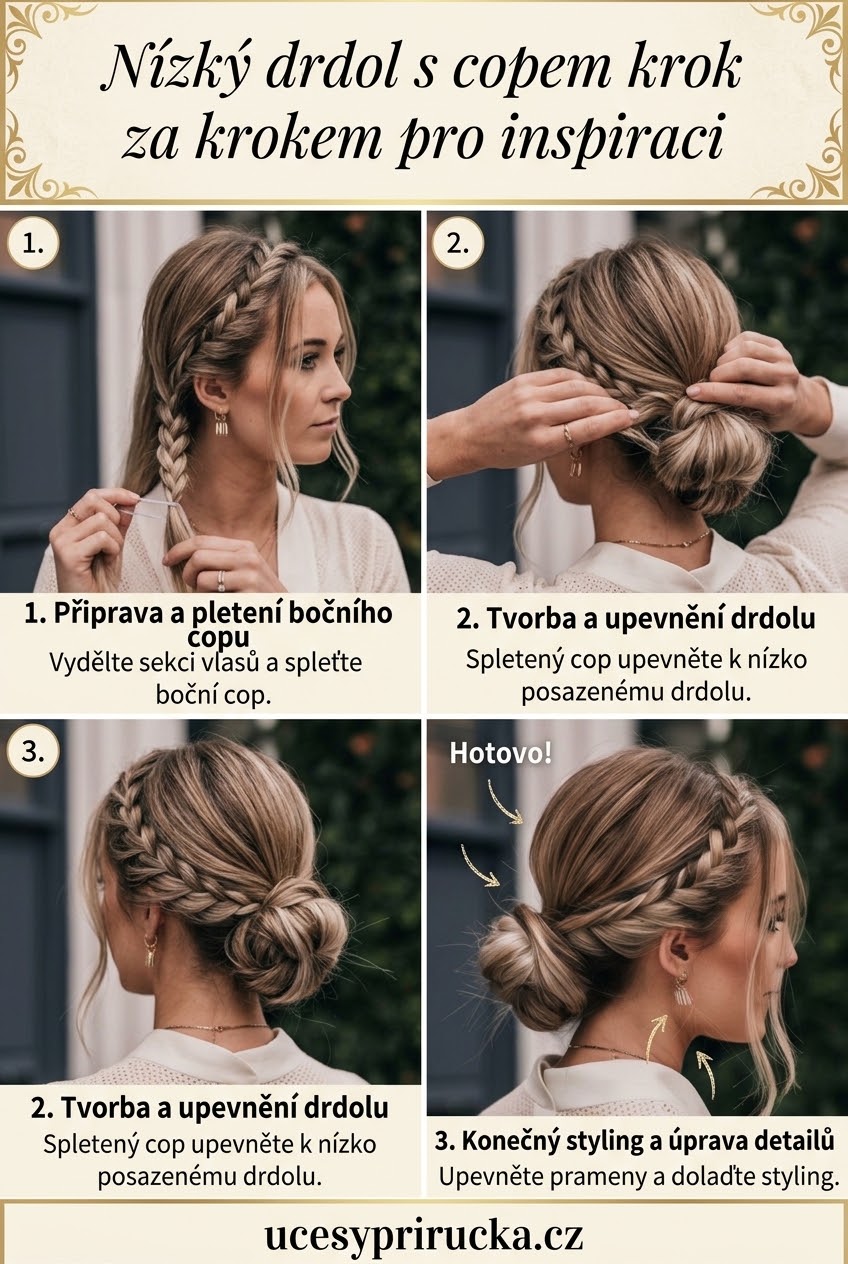 Nízký drdol s copem krok za krokem pro inspiraci

1.

1. Připrava a pletení bočního copu

Vydělte sekci vlasů a spleťte boční cop.

2.

2. Tvorba a upevnění drdolu

Spletený cop upevněte k nízko posazenému drdolu.

3.

2. Tvorba a upevnění drdolu

Spletený cop upevněte k nízko posazenému drdolu.

Hotovo!

3. Konečný styling a úprava detailů

Upevněte prameny a dolaďte styling.

ucesyprirucka.cz